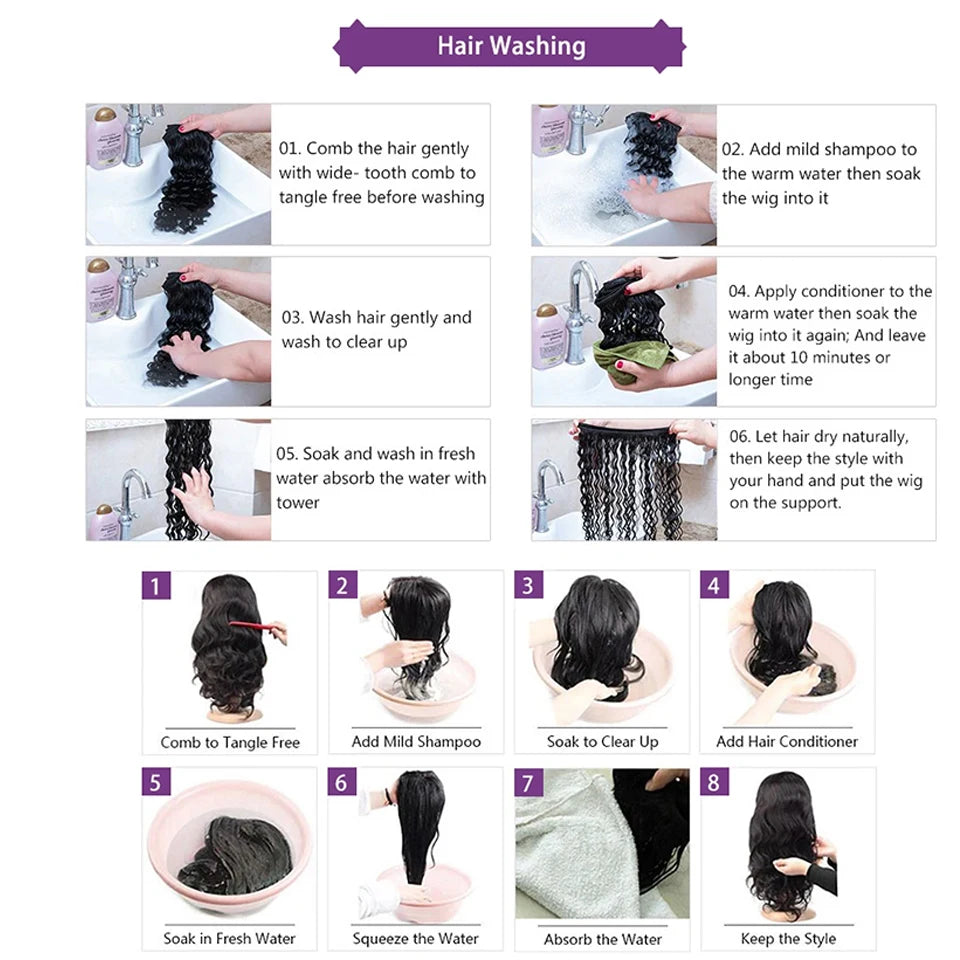 Hair Washing

01. Comb the hair gently with wide- tooth comb to tangle free before washing

02. Add mild shampoo to the warm water then soak the wig into it

03. Wash hair gently and wash to clear up

04. Apply conditioner to the warm water then soak the wig into it again; And leave it about 10 minutes or longer time

05. Soak and wash in fresh water absorb the water with tower

06. Let hair dry naturally, then keep the style with your hand and put the wig on the support.

1
Comb to Tangle Free

2
Add Mild Shampoo

3
Soak to Clear Up

4
Add Hair Conditioner

5
Soak in Fresh Water

6
Squeeze the Water

7
Absorb the Water

8
Keep the Style