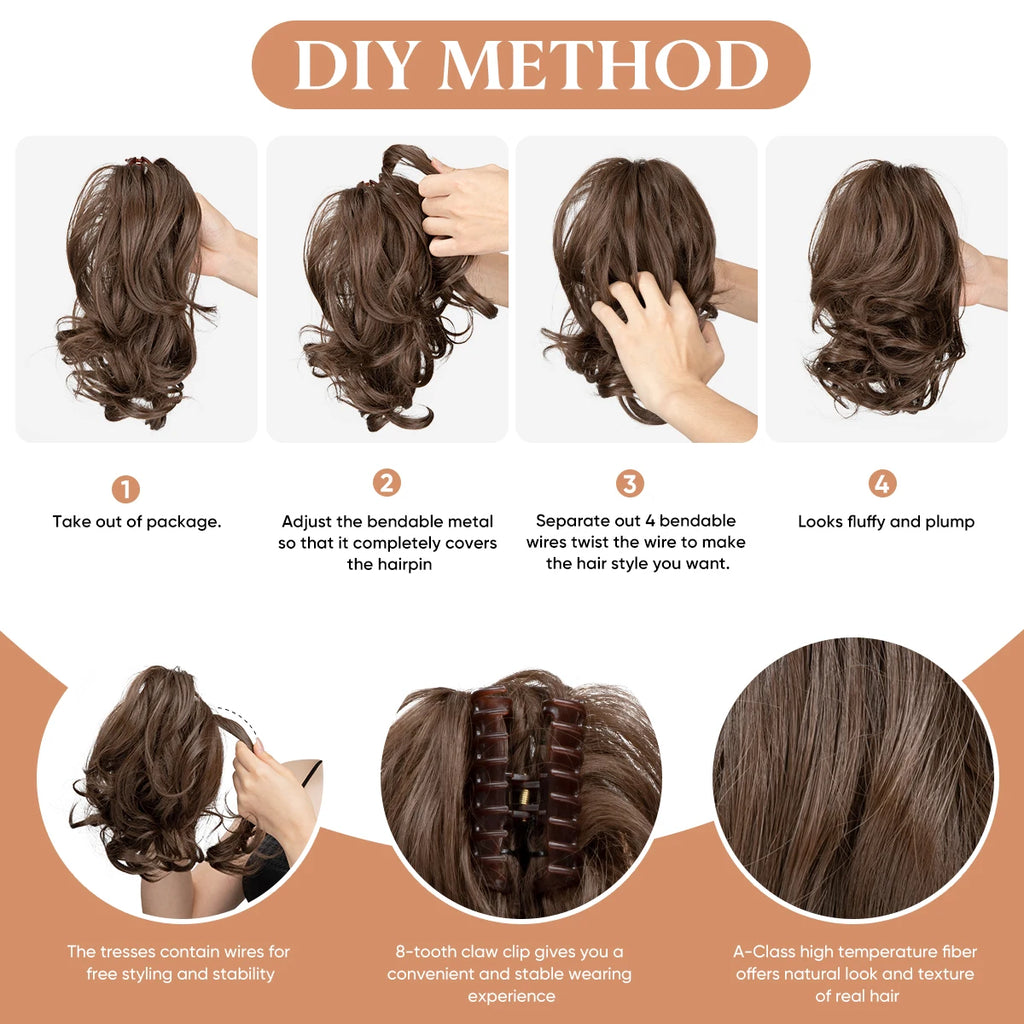 DIY METHOD

1
Take out of package.

2
Adjust the bendable metal so that it completely covers the hairpin

3
Separate out 4 bendable wires twist the wire to make the hair style you want.

4
Looks fluffy and plump

The tresses contain wires for free styling and stability

8-tooth claw clip gives you a convenient and stable wearing experience

A-Class high temperature fiber offers natural look and texture of real hair